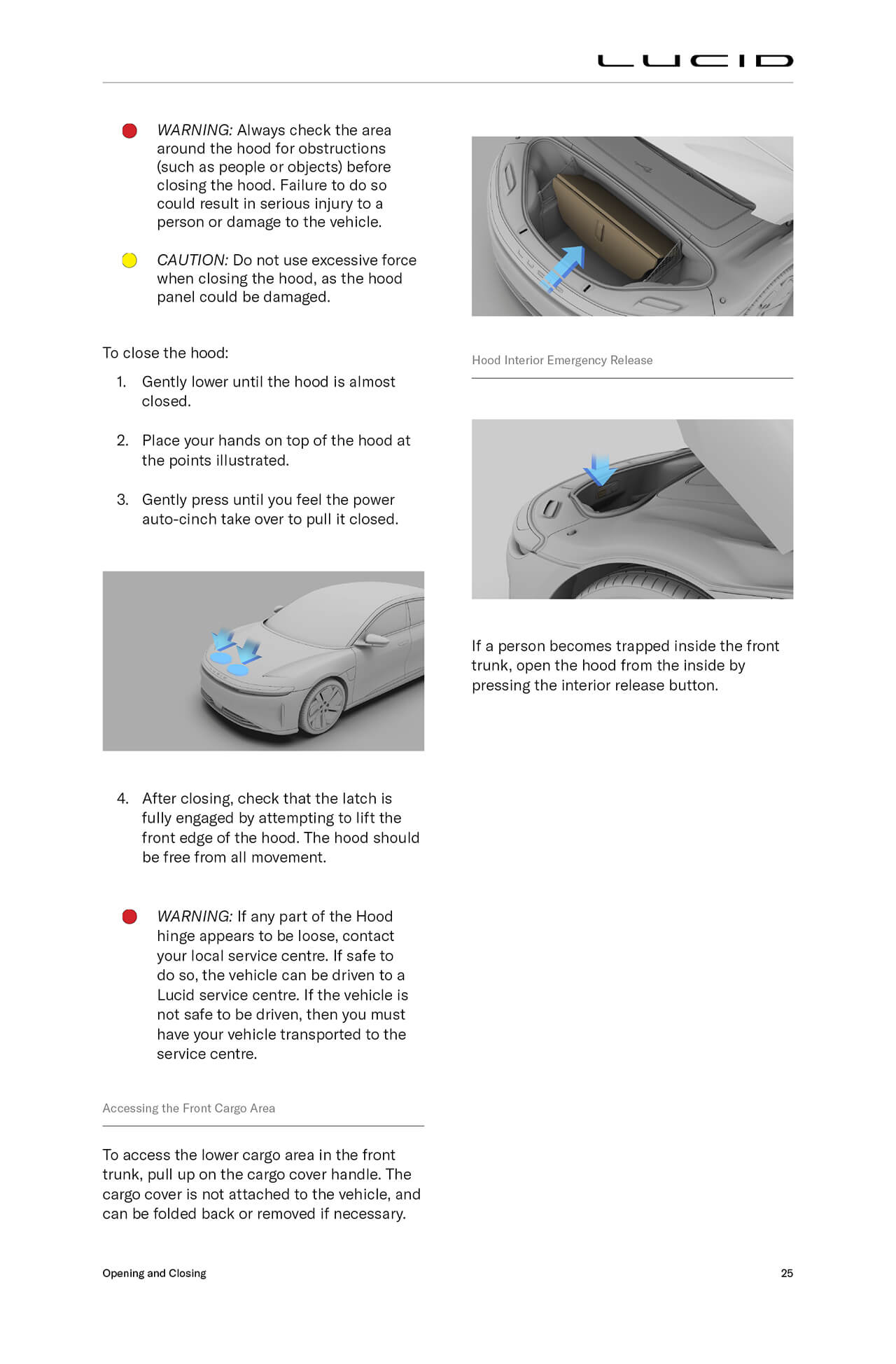 LUCID

WARNING: Always check the area around the hood for obstructions (such as people or objects) before closing the hood. Failure to do so could result in serious injury to a person or damage to the vehicle.

CAUTION: Do not use excessive force when closing the hood, as the hood panel could be damaged.

To close the hood:

1. Gently lower until the hood is almost closed.

2. Place your hands on top of the hood at the points illustrated.

3. Gently press until you feel the power auto-cinch take over to pull it closed.

4. After closing, check that the latch is fully engaged by attempting to lift the front edge of the hood. The hood should be free from all movement.

WARNING: If any part of the Hood hinge appears to be loose, contact your local service centre. If safe to do so, the vehicle can be driven to a Lucid service centre. If the vehicle is not safe to be driven, then you must have your vehicle transported to the service centre.

Accessing the Front Cargo Area

To access the lower cargo area in the front trunk, pull up on the cargo cover handle. The cargo cover is not attached to the vehicle, and can be folded back or removed if necessary.

Hood Interior Emergency Release

If a person becomes trapped inside the front trunk, open the hood from the inside by pressing the interior release button.

Opening and Closing

25